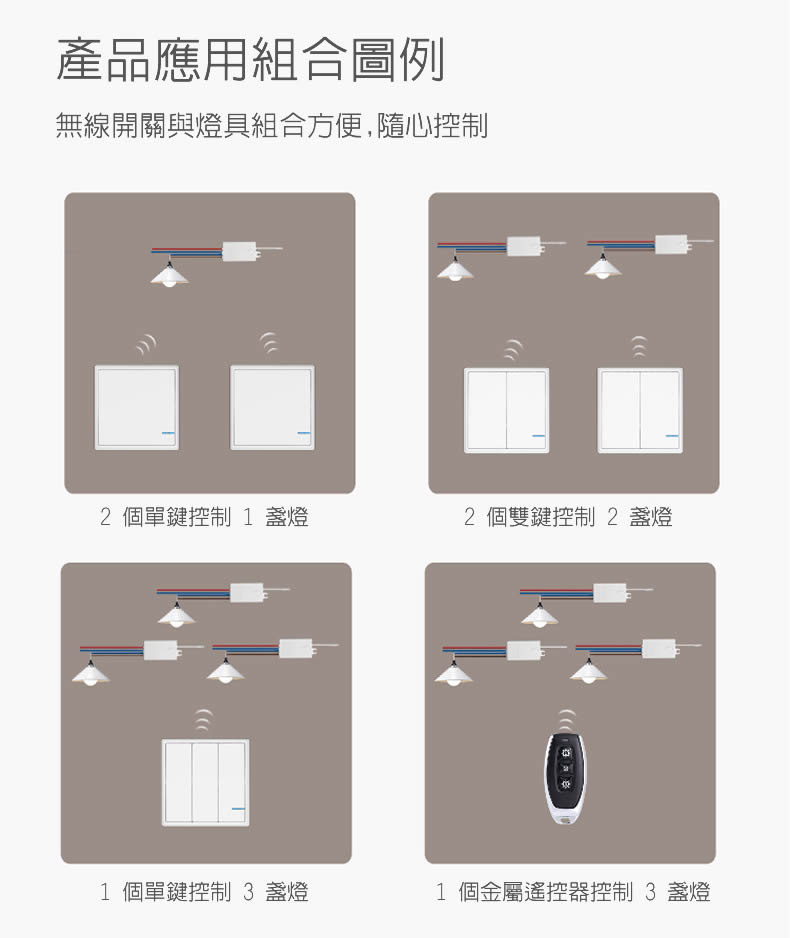 產品應用組合圖例

無線開關與燈具組合方便,隨心控制

2 個單鍵控制 1 盞燈

2 個雙鍵控制 2 盞燈

1 個單鍵控制 3 盞燈

1 個金屬遙控器控制 3 盞燈